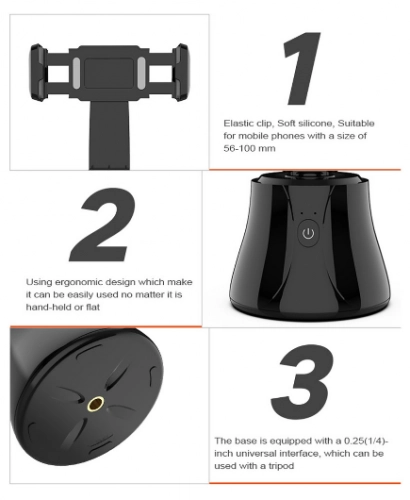 1

Elastic clip, Soft silicone, Suitable for mobile phones with a size of 56-100 mm

2

Using ergonomic design which make it can be easily used no matter it is hand-held or flat

3

The base is equipped with a 0.25(1/4)-inch universal interface, which can be used with a tripod