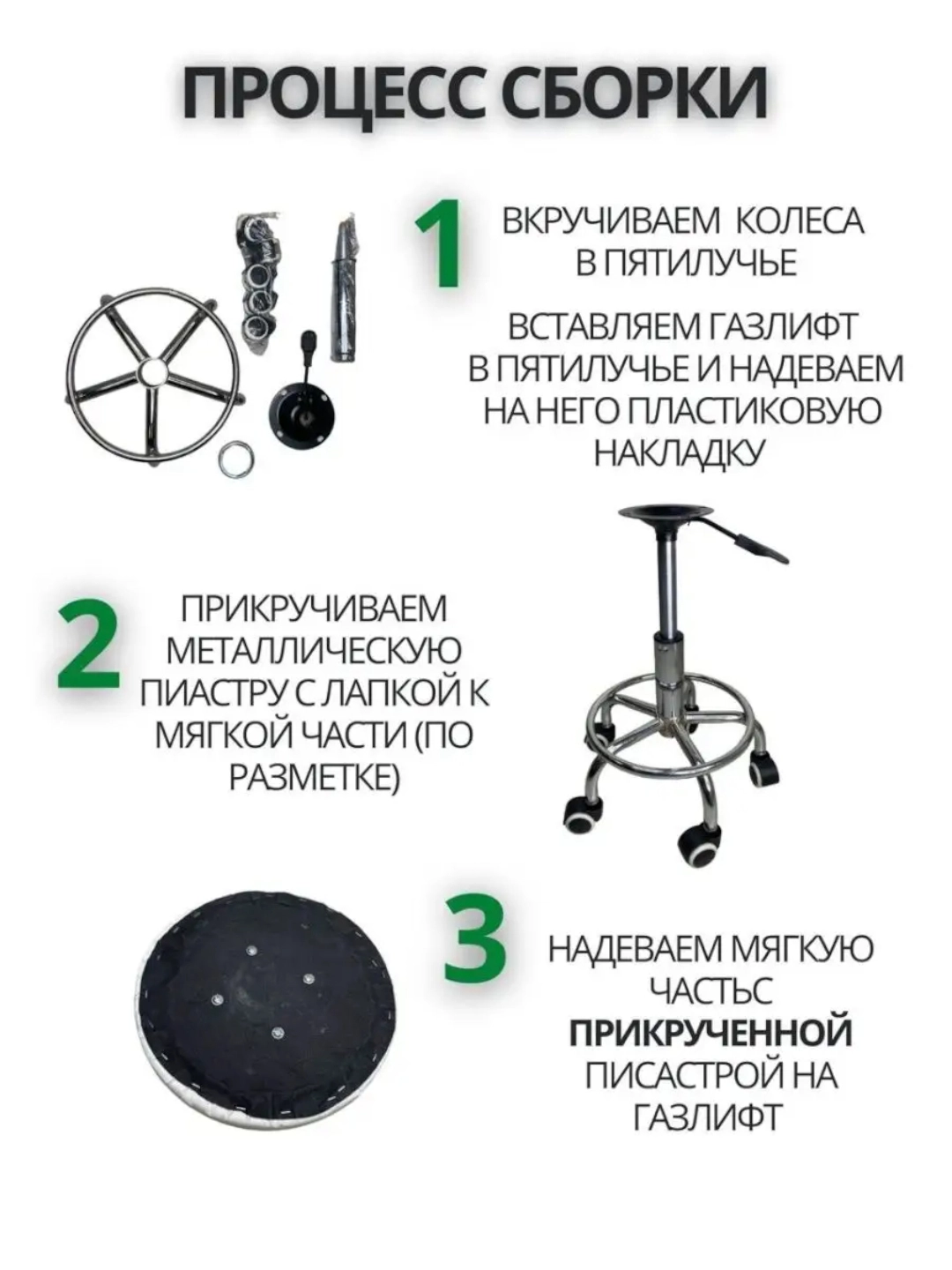 ПРОЦЕСС СБОРКИ

1

ВКРУЧИВАЕМ КОЛЕСА В ПЯТИЛУЧЬЕ

ВСТАВЛЯЕМ ГАЗЛИФТ В ПЯТИЛУЧЬЕ И НАДЕВАЕМ НА НЕГО ПЛАСТИКОВУЮ НАКЛАДКУ

2

ПРИКРУЧИВАЕМ МЕТАЛЛИЧЕСКУЮ ПИАСТРУ С ЛАПКОЙ К МЯГКОЙ ЧАСТИ (ПО РАЗМЕТКЕ)

3

НАДЕВАЕМ МЯГКУЮ ЧАСТЬС ПРИКРУЧЕННОЙ ПИСАСТРОЙ НА ГАЗЛИФТ