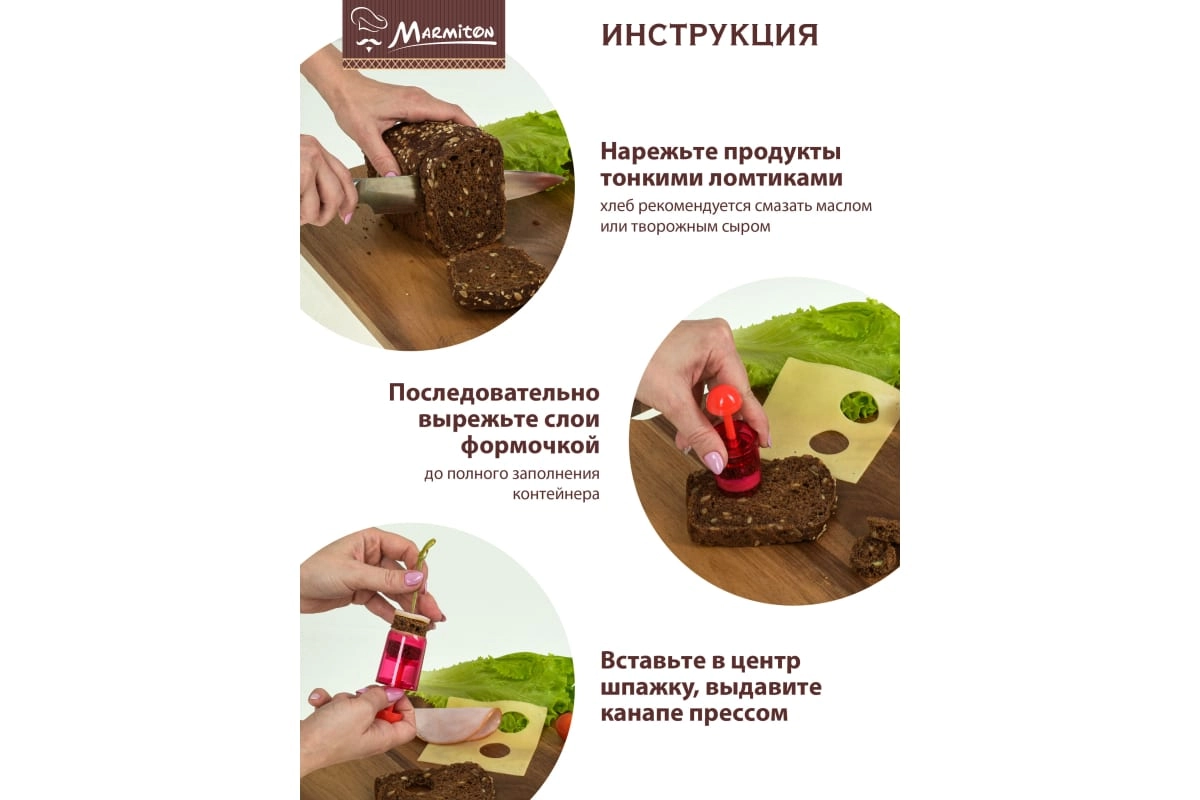 Marmiton

ИНСТРУКЦИЯ

Нарежьте продукты тонкими ломтиками
хлеб рекомендуется смазать маслом или творожным сыром

Последовательно вырежьте слои формочкой
до полного заполнения контейнера

Вставьте в центр шпажку, выдавите канапе прессом