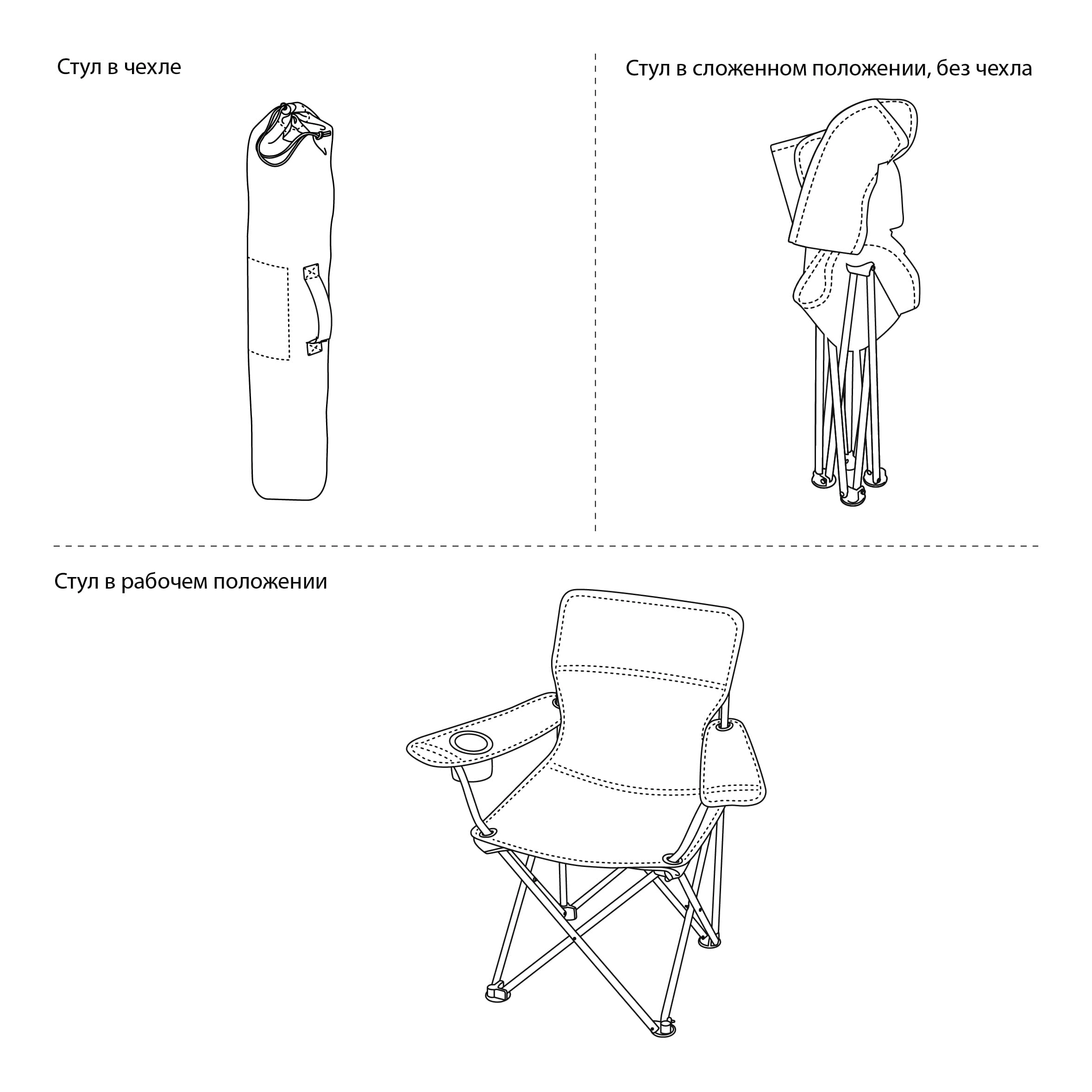 Стул в чехле

Стул в сложенном положении, без чехла

Стул в рабочем положении