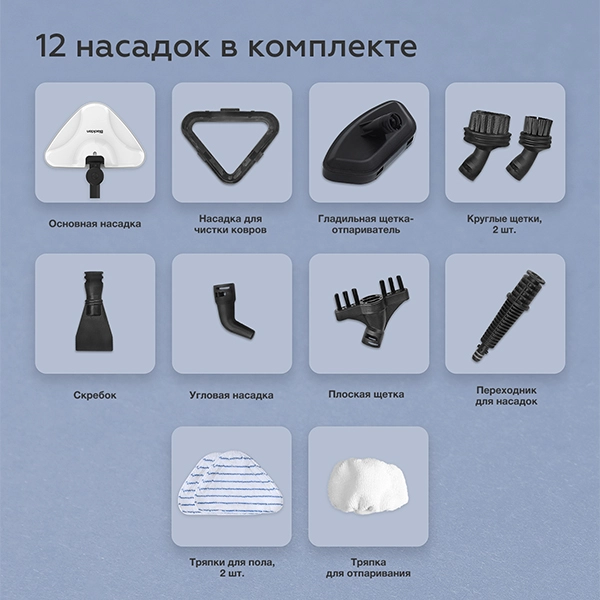 12 насадок в комплекте

Основная насадка

Насадка для чистки ковров

Гладильная щетка-отпариватель

Круглые щетки, 2 шт.

Скребок

Угловая насадка

Плоская щетка

Переходник для насадок

Тряпки для пола, 2 шт.

Тряпка для отпаривания