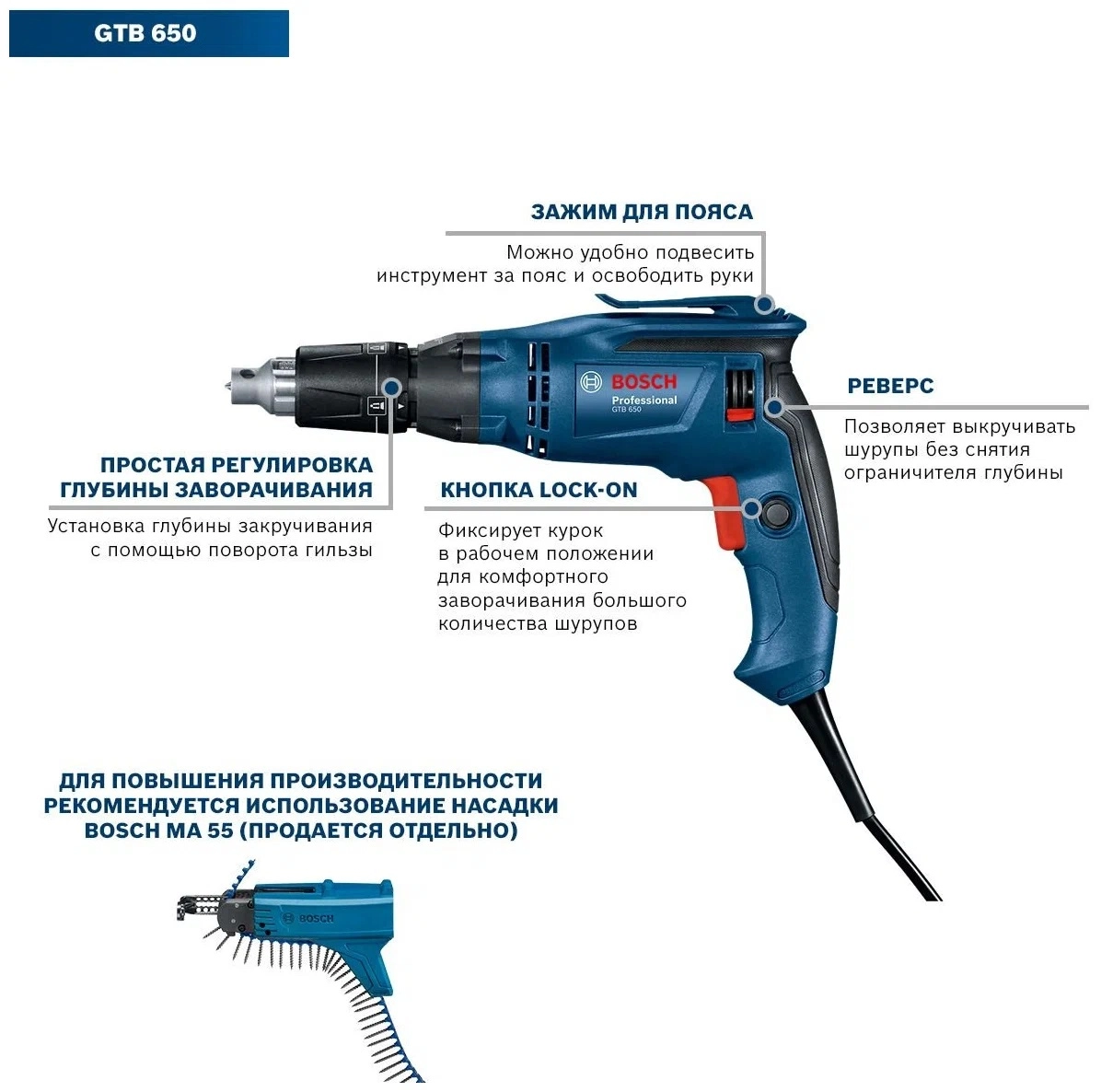 GTB 650

ЗАЖИМ ДЛЯ ПОЯСА

Можно удобно подвесить инструмент за пояс и освободить руки

BOSCH
Professional
GTB 650

РЕВЕРС

Позволяет выкручивать шурупы без снятия ограничителя глубины

ПРОСТАЯ РЕГУЛИРОВКА ГЛУБИНЫ ЗАВОРАЧИВАНИЯ

Установка глубины закручивания с помощью поворота гильзы

КНОПКА LOCK-ON

Фиксирует курок в рабочем положении для комфортного заворачивания большого количества шурупов

ДЛЯ ПОВЫШЕНИЯ ПРОИЗВОДИТЕЛЬНОСТИ РЕКОМЕНДУЕТСЯ ИСПОЛЬЗОВАНИЕ НАСАДКИ BOSCH MA 55 (ПРОДАЕТСЯ ОТДЕЛЬНО)

BOSCH