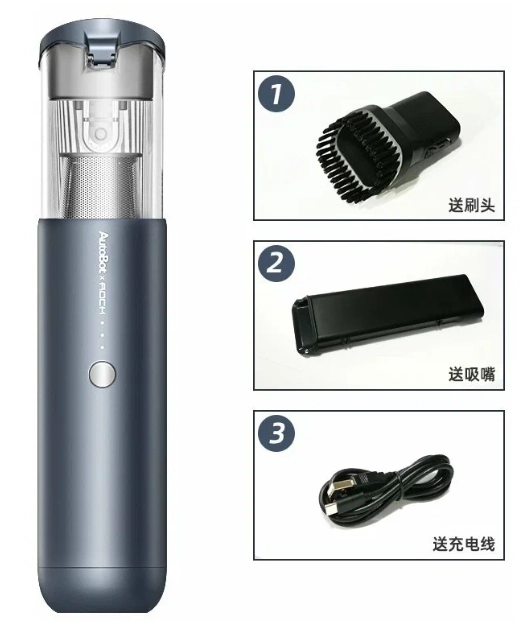 AutoBot × ROCK

1
送刷头

2
送吸嘴

3
送充电线