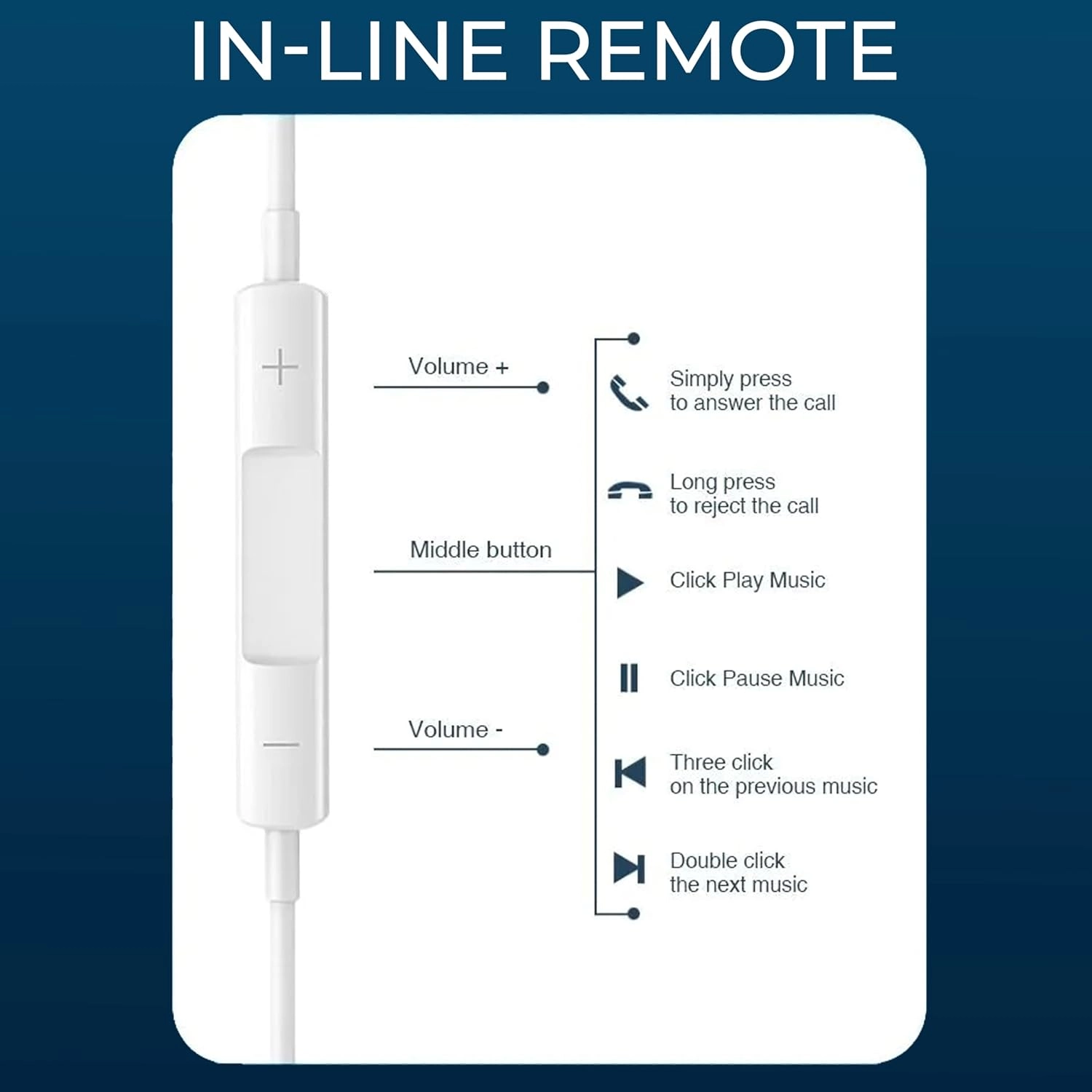 IN-LINE REMOTE

Volume +

Middle button

Volume -

Simply press to answer the call

Long press to reject the call

Click Play Music

Click Pause Music

Three click on the previous music

Double click the next music