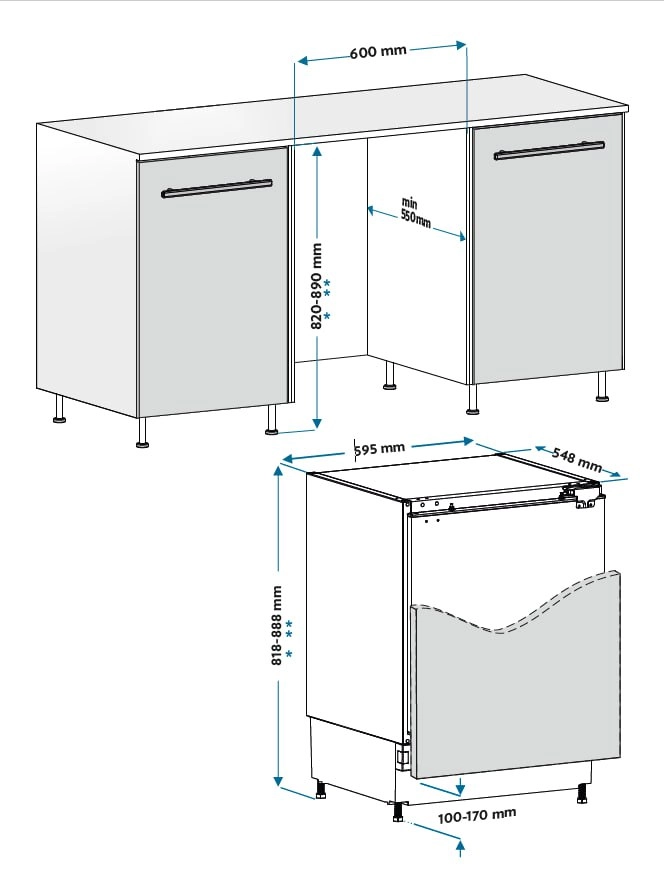 600 mm

min
550mm

820-890 mm
*
**

595 mm

548 mm

818-888 mm
*
**

100-170 mm