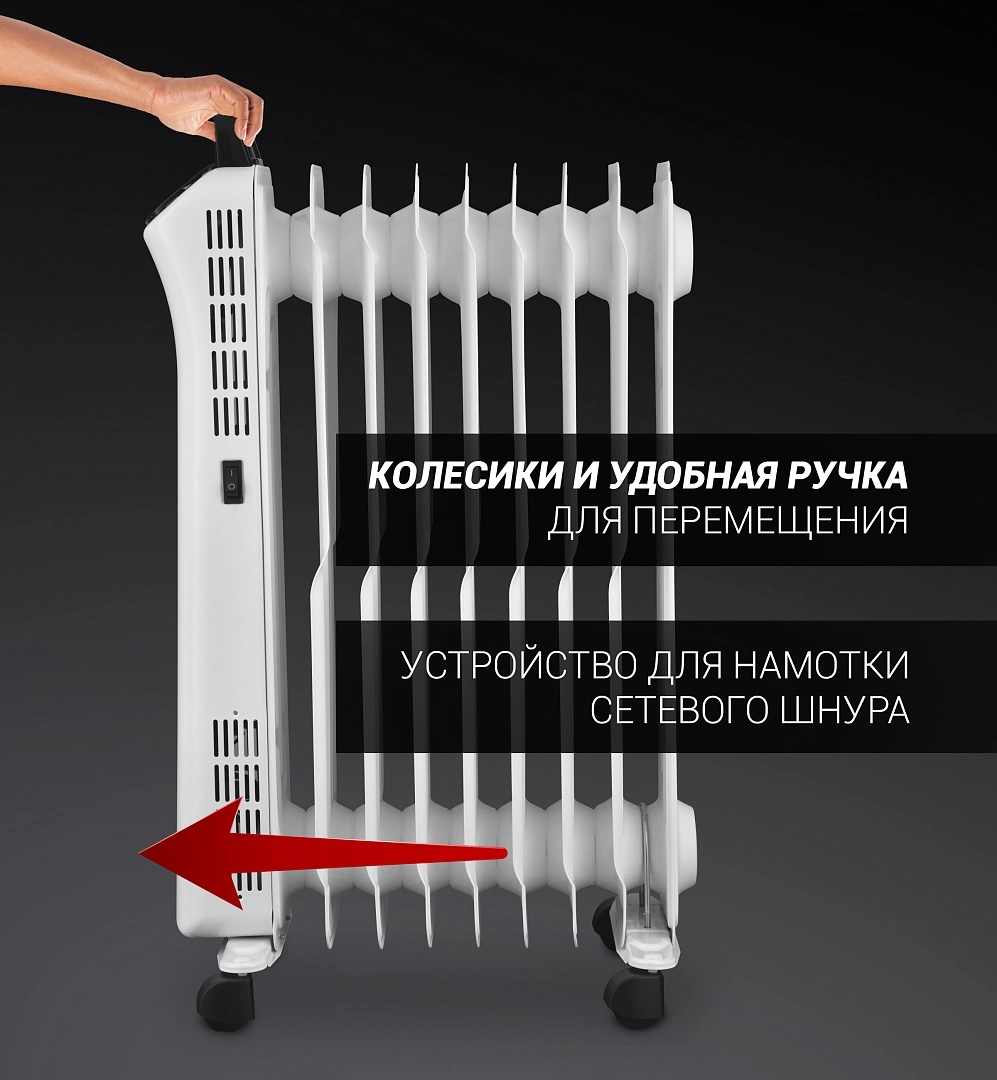 КОЛЕСИКИ И УДОБНАЯ РУЧКА
ДЛЯ ПЕРЕМЕЩЕНИЯ

УСТРОЙСТВО ДЛЯ НАМОТКИ
СЕТЕВОГО ШНУРА