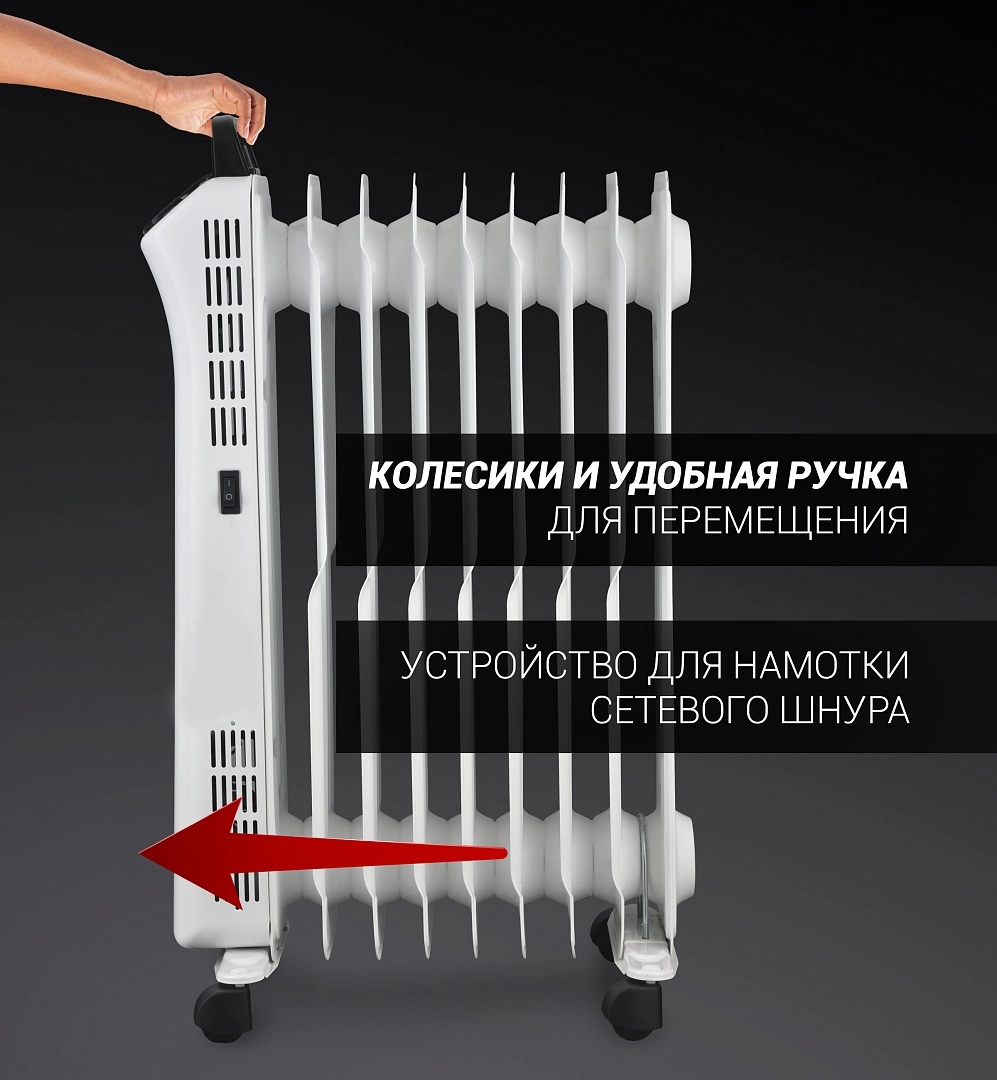 КОЛЕСИКИ И УДОБНАЯ РУЧКА
ДЛЯ ПЕРЕМЕЩЕНИЯ

УСТРОЙСТВО ДЛЯ НАМОТКИ
СЕТЕВОГО ШНУРА