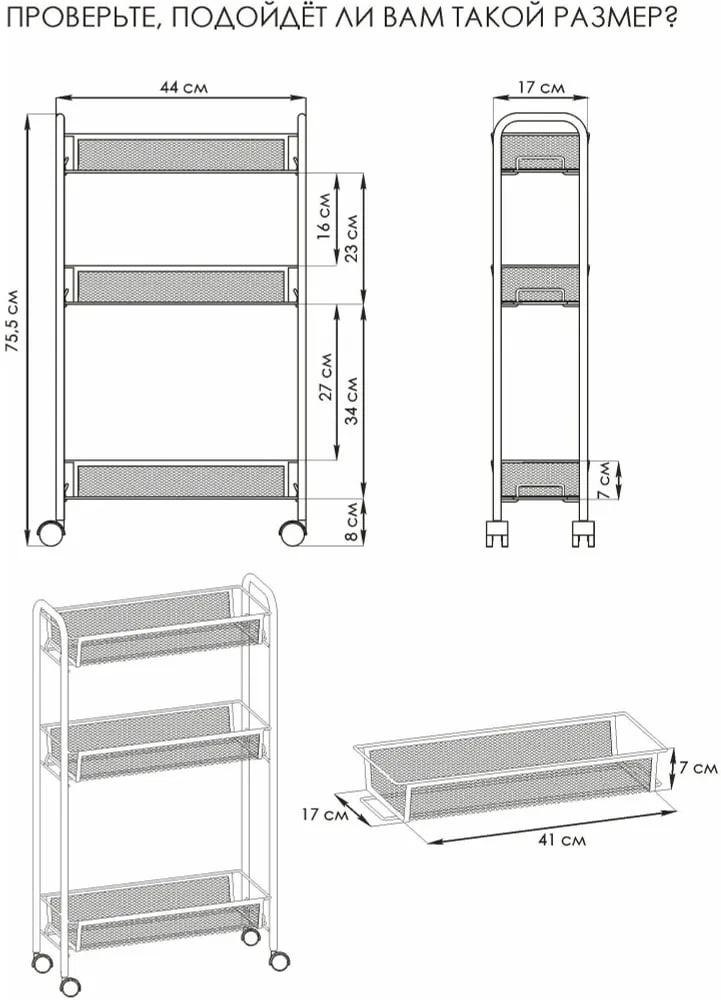 ПРОВЕРЬТЕ, ПОДОЙДЁТ ЛИ ВАМ ТАКОЙ РАЗМЕР?

44 см

75,5 см

16 см

23 см

27 см

34 см

8 см

17 см

7 см

7 см

17 см

41 см