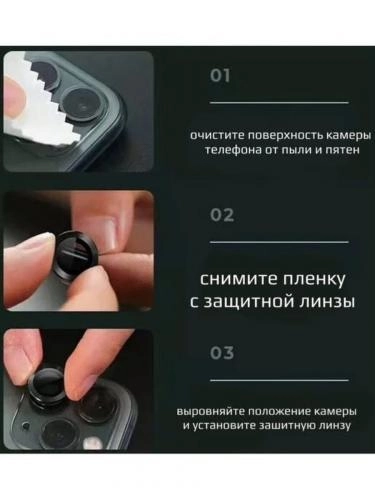 01

очистите поверхность камеры телефона от пыли и пятен

02

снимите пленку с защитной линзы

03

выровняйте положение камеры и установите зашитную линзу