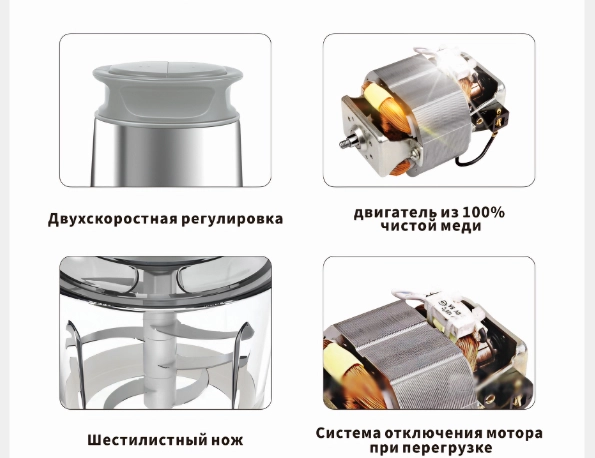 Двухскоростная регулировка

двигатель из 100% чистой меди

Шестилистный нож

Система отключения мотора при перегрузке