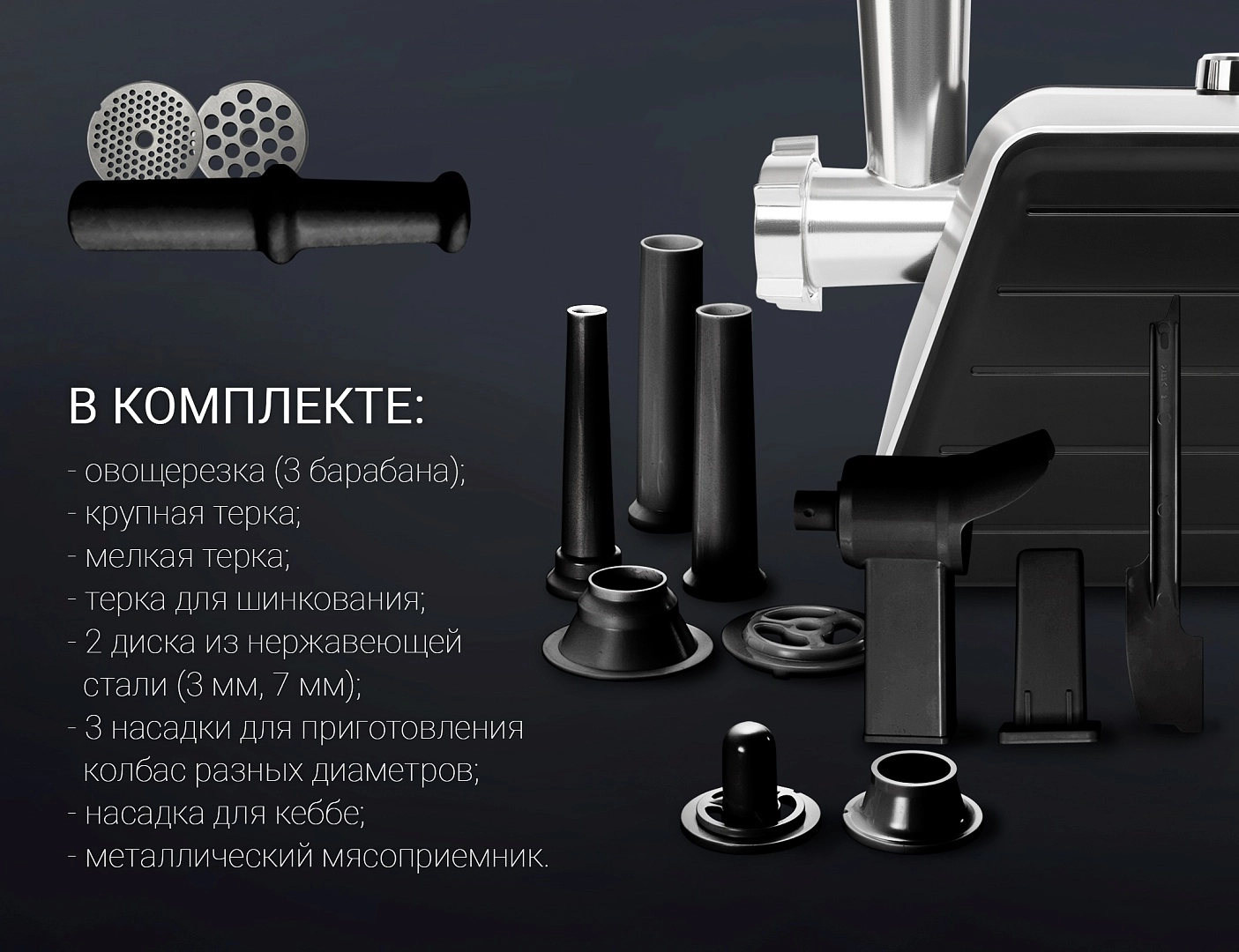 В КОМПЛЕКТЕ:

- овощерезка (3 барабана);
- крупная терка;
- мелкая терка;
- терка для шинкования;
- 2 диска из нержавеющей стали (3 мм, 7 мм);
- 3 насадки для приготовления колбас разных диаметров;
- насадка для кеббе;
- металлический мясоприемник.