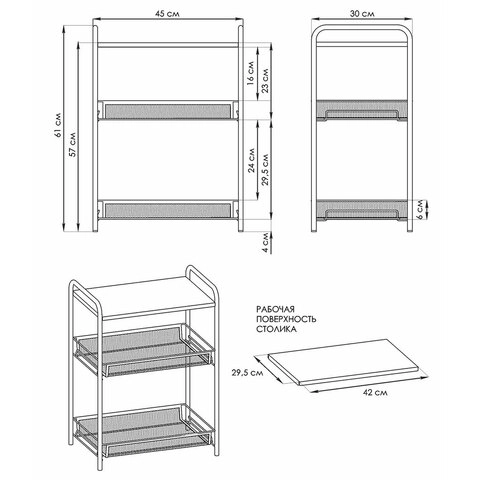 45 см
30 см
61 см
57 см
16 см
23 см
24 см
29,5 см
6 см
4 см
РАБОЧАЯ ПОВЕРХНОСТЬ СТОЛИКА
29,5 см
42 см