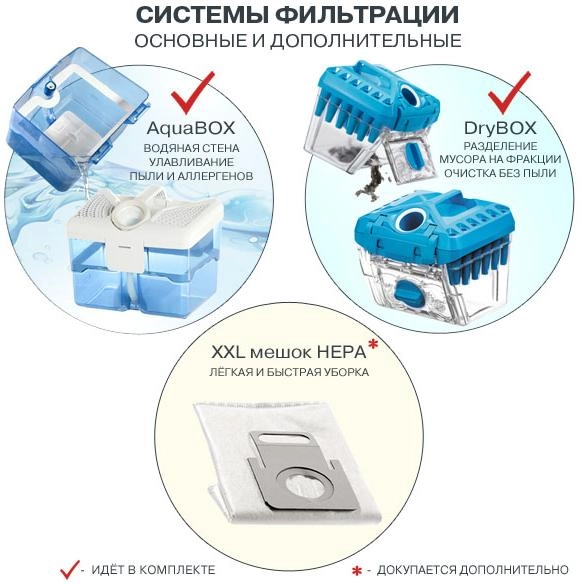 СИСТЕМЫ ФИЛЬТРАЦИИ
ОСНОВНЫЕ И ДОПОЛНИТЕЛЬНЫЕ

AquaBOX
ВОДЯНАЯ СТЕНА
УЛАВЛИВАНИЕ
ПЫЛИ И АЛЛЕРГЕНОВ

DryBOX
РАЗДЕЛЕНИЕ
МУСОРА НА ФРАКЦИИ
ОЧИСТКА БЕЗ ПЫЛИ

XXL мешок HEPA*
ЛЁГКАЯ И БЫСТРАЯ УБОРКА

- ИДЁТ В КОМПЛЕКТЕ

* - ДОКУПАЕТСЯ ДОПОЛНИТЕЛЬНО