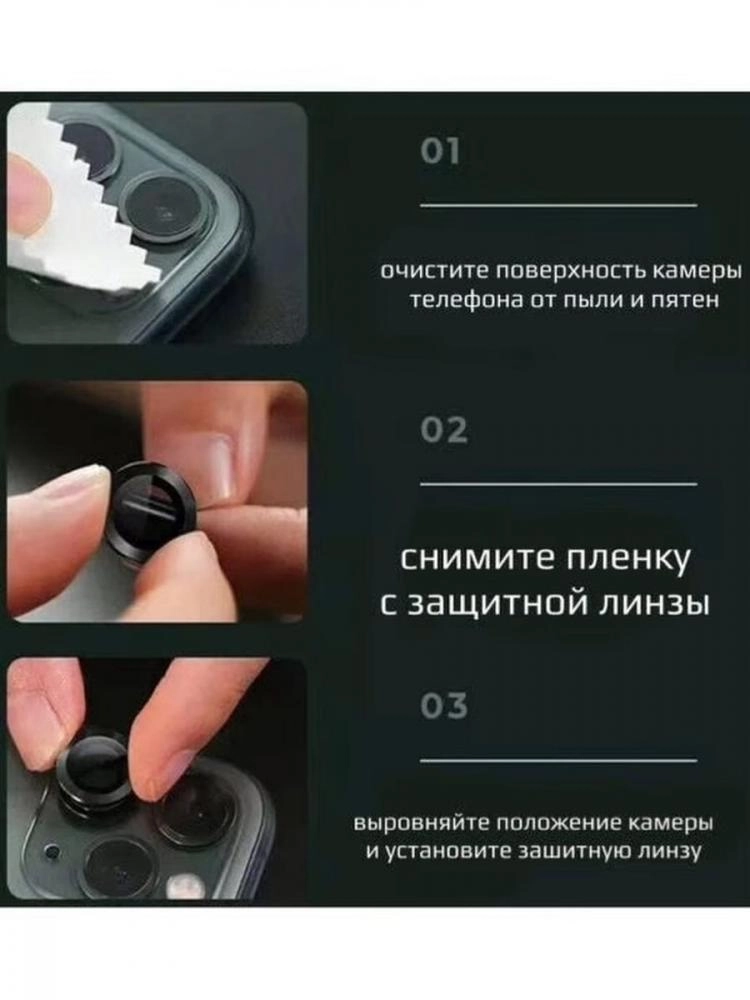 01

очистите поверхность камеры телефона от пыли и пятен

02

снимите пленку с защитной линзы

03

выровняйте положение камеры и установите зашитную линзу